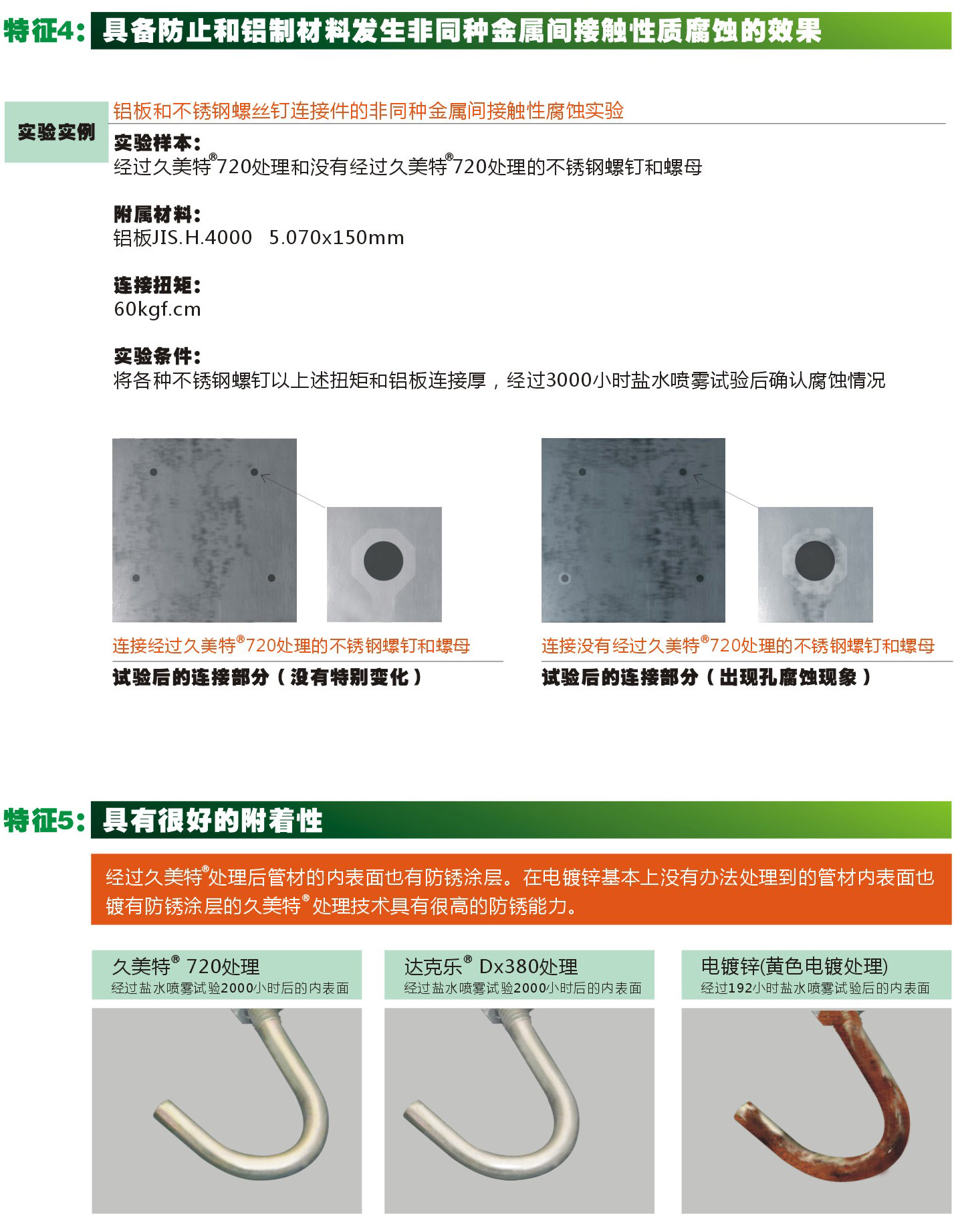 特征4: 具备防止和铝制材料发生非同种金属间接触性质腐蚀的效果

实验实例

铝板和不锈钢螺丝钉连接件的非同种金属间接触性腐蚀实验

实验样本:
经过久美特®720处理和没有经过久美特®720处理的不锈钢螺钉和螺母

附属材料:
铝板JIS.H.4000 5.070x150mm

连接扭矩:
60kgf.cm

实验条件:
将各种不锈钢螺钉以上述扭矩和铝板连接厚，经过3000小时盐水喷雾试验后确认腐蚀情况

连接经过久美特®720处理的不锈钢螺钉和螺母
试验后的连接部分（没有特别变化）

连接没有经过久美特®720处理的不锈钢螺钉和螺母
试验后的连接部分（出现孔腐蚀现象）

特征5: 具有很好的附着性

经过久美特®处理后管材的内表面也有防锈涂层。在电镀锌基本上没有办法处理到的管材内表面也镀有防锈涂层的久美特®处理技术具有很高的防锈能力。

久美特® 720处理
经过盐水喷雾试验2000小时后的内表面

达克乐® Dx380处理
经过盐水喷雾试验2000小时后的内表面

电镀锌(黄色电镀处理)
经过192小时盐水喷雾试验后的内表面